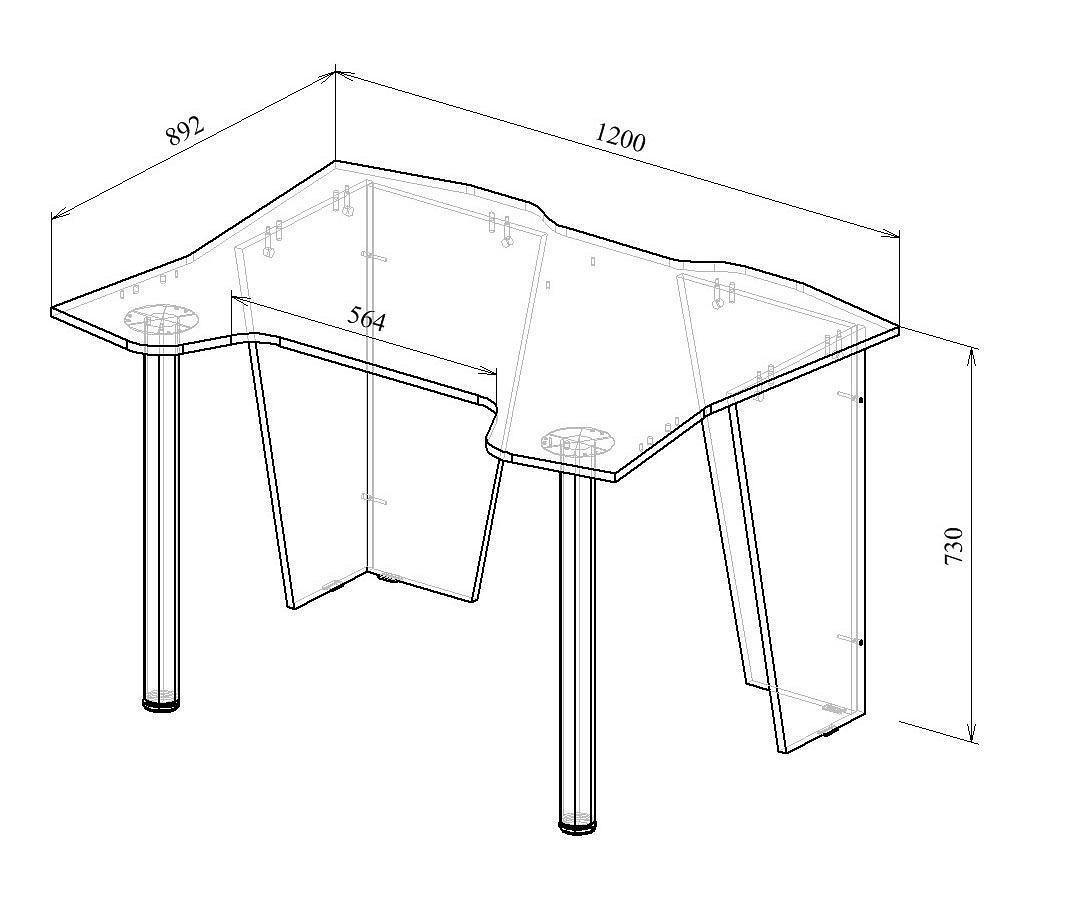 892
1200
564
730