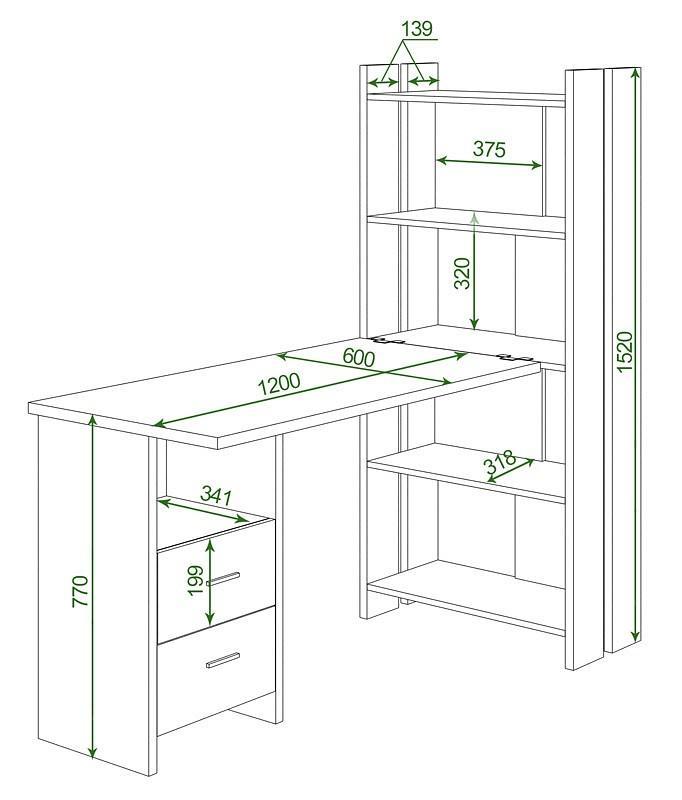 139
375
320
1520
600
1200
318
341
199
770