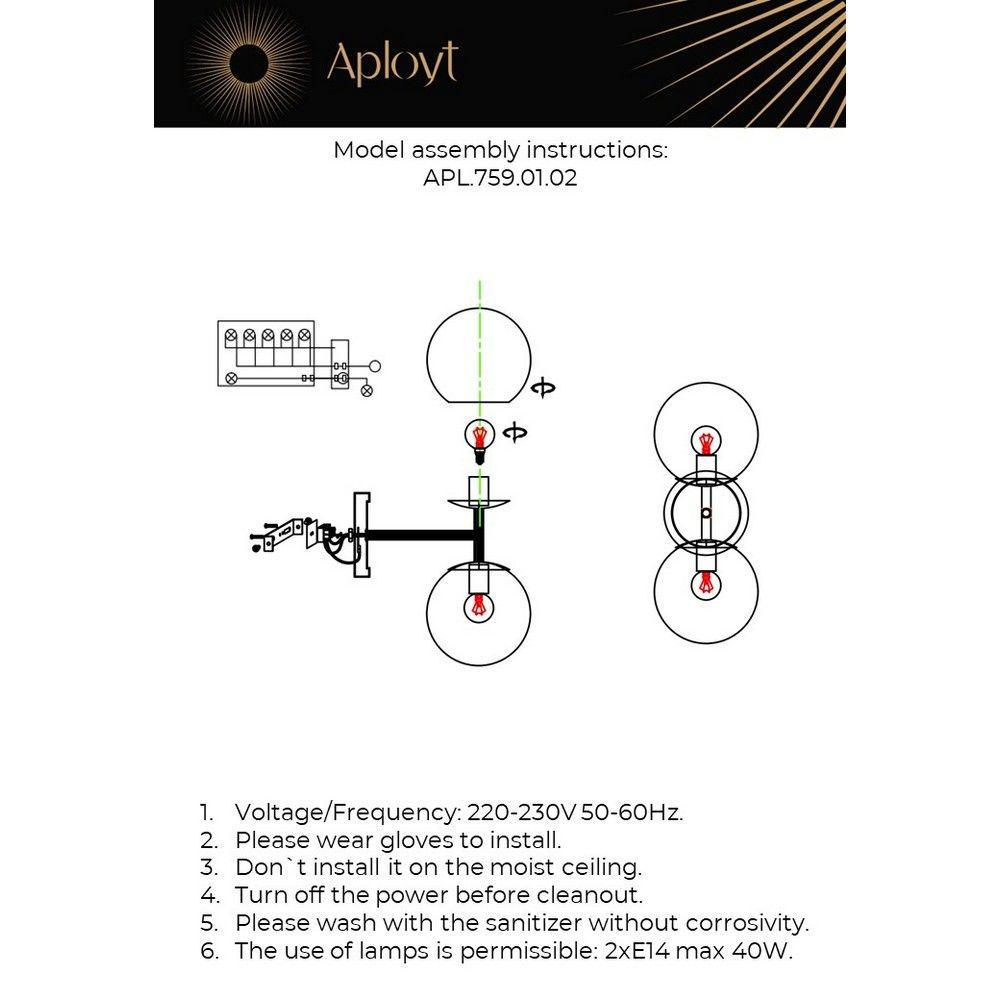 Aployt

Model assembly instructions:
APL.759.01.02

1. Voltage/Frequency: 220-230V 50-60Hz.
2. Please wear gloves to install.
3. Don`t install it on the moist ceiling.
4. Turn off the power before cleanout.
5. Please wash with the sanitizer without corrosivity.
6. The use of lamps is permissible: 2xE14 max 40W.