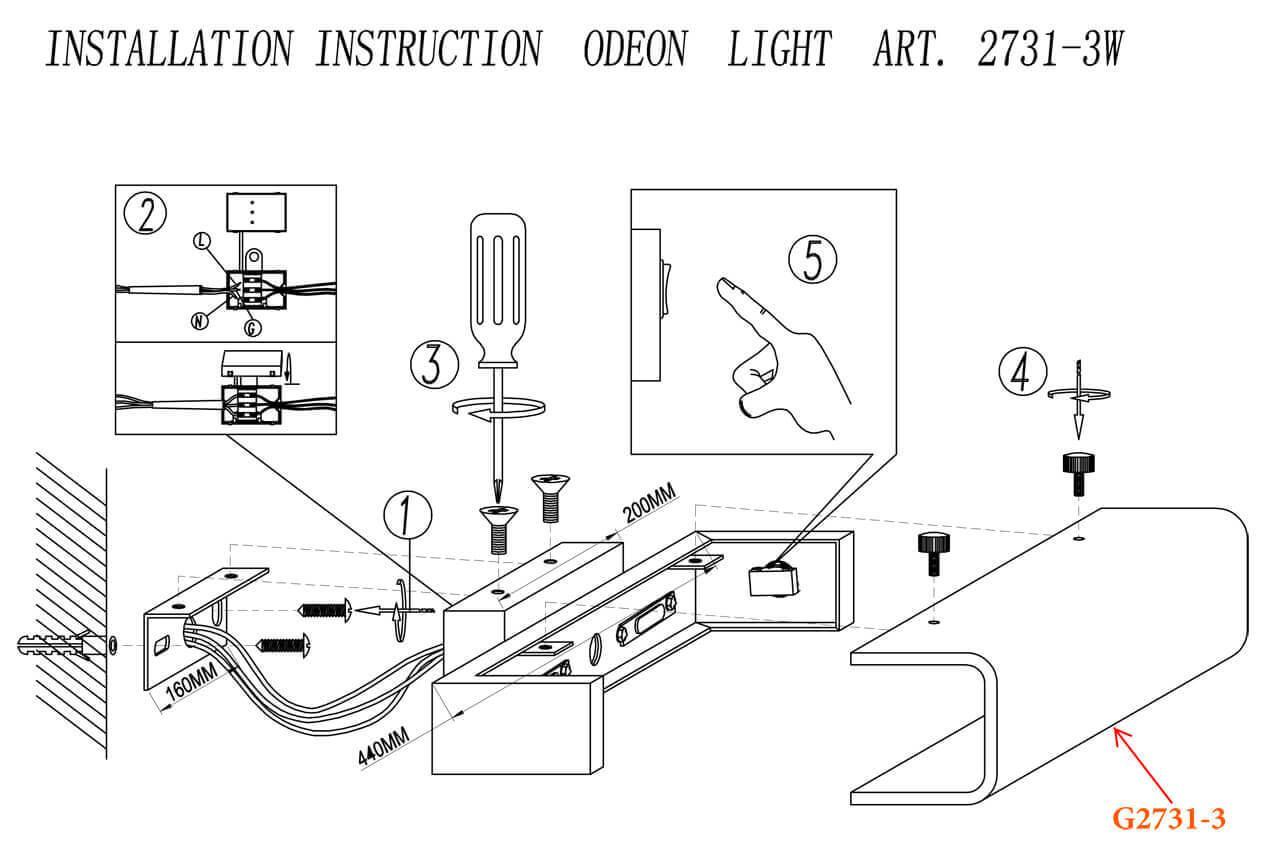 INSTALLATION INSTRUCTION ODEON LIGHT ART. 2731-3W

2

L

N

G

3

5

4

1

200MM

160MM

440MM

G2731-3