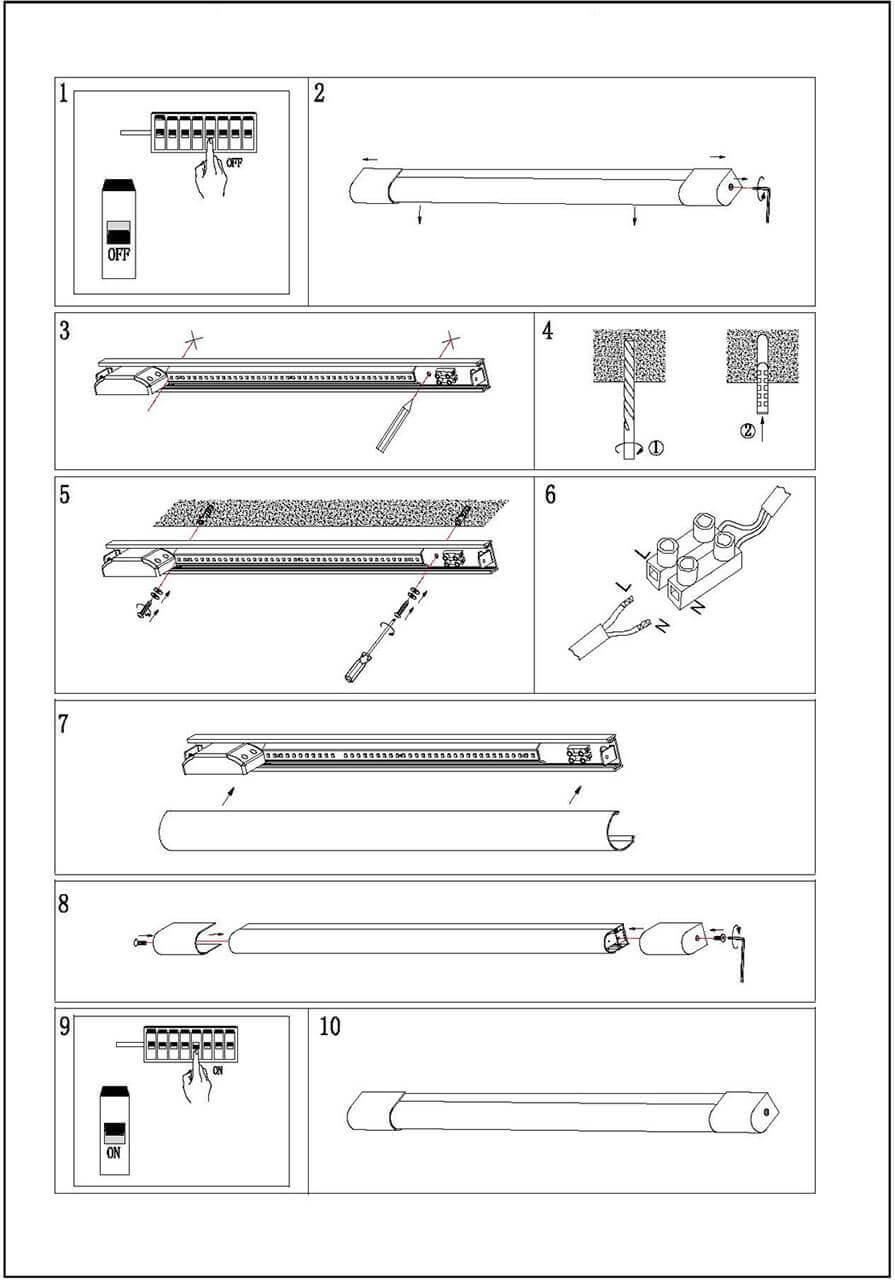 1

OFF

OFF

2

3

4

①

②

5

6

L

L

N

N

7

8

9

ON

ON

10