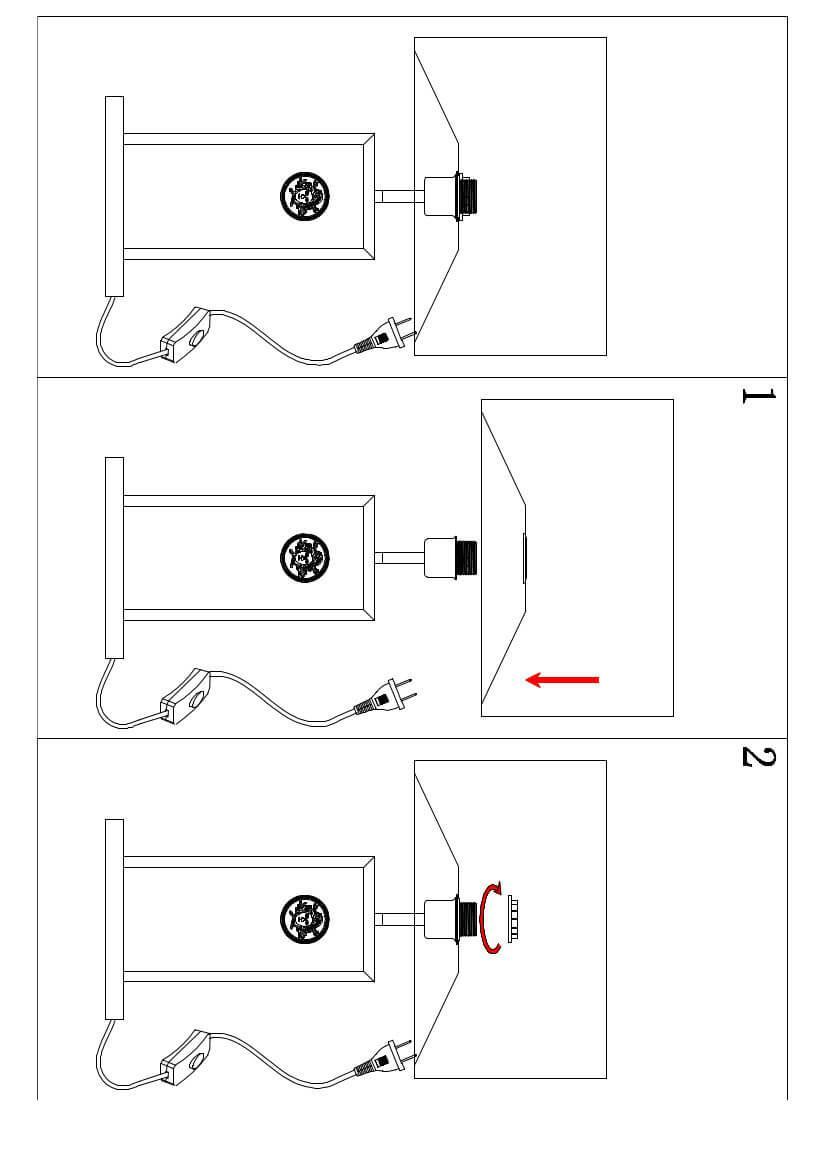 1

2